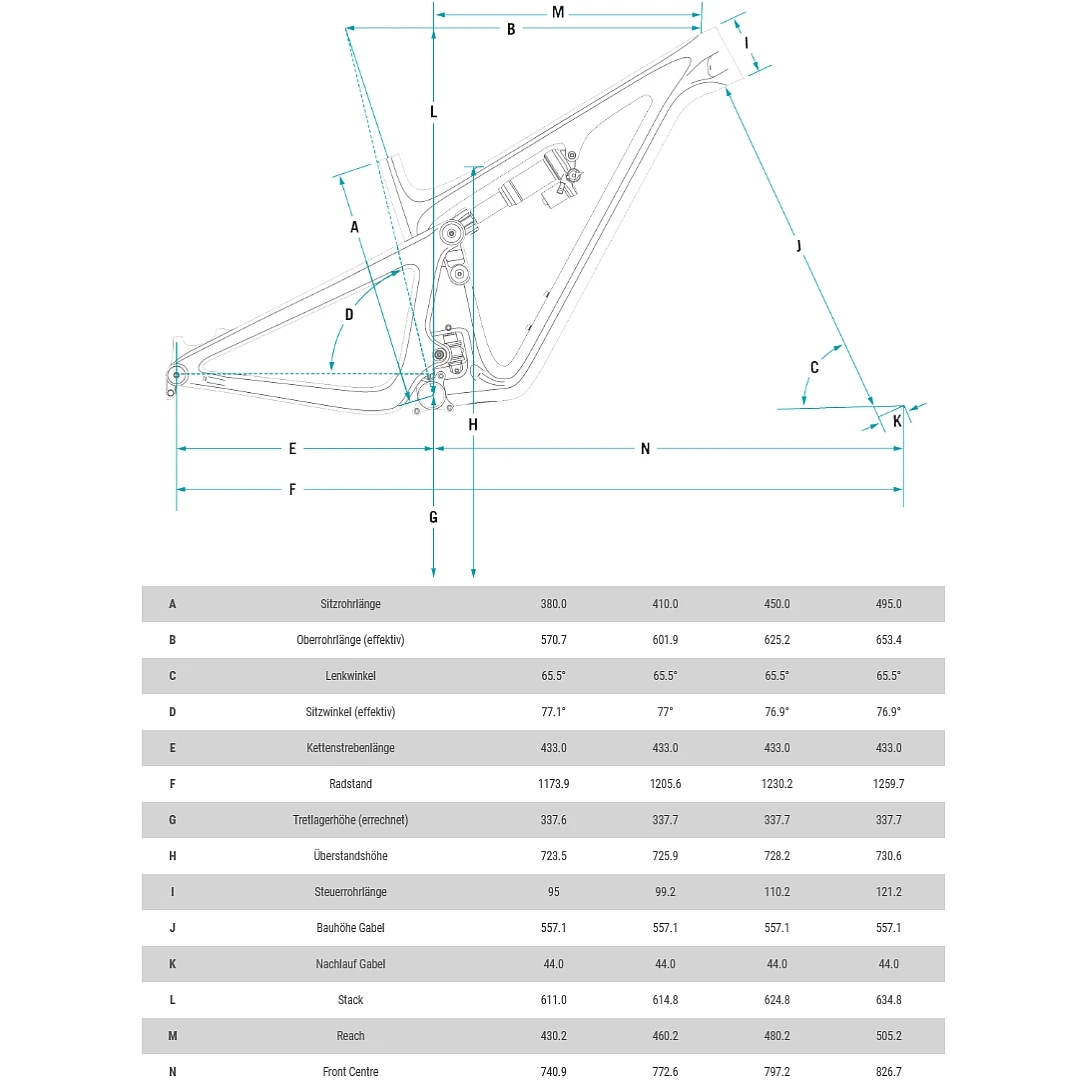 M
B
I
L
A
J
D
C
K
H
E
N
F
G

| A | Sitzrohrlänge | 380.0 | 410.0 | 450.0 | 495.0 |
|---|---|---|---|---|---|
| B | Oberrohrlänge (effektiv) | 570.7 | 601.9 | 625.2 | 653.4 |
| C | Lenkwinkel | 65.5° | 65.5° | 65.5° | 65.5° |
| D | Sitzwinkel (effektiv) | 77.1° | 77° | 76.9° | 76.9° |
| E | Kettenstrebenlänge | 433.0 | 433.0 | 433.0 | 433.0 |
| F | Radstand | 1173.9 | 1205.6 | 1230.2 | 1259.7 |
| G | Tretlagerhöhe (errechnet) | 337.6 | 337.7 | 337.7 | 337.7 |
| H | Überstandshöhe | 723.5 | 725.9 | 728.2 | 730.6 |
| I | Steuerrohrlänge | 95 | 99.2 | 110.2 | 121.2 |
| J | Bauhöhe Gabel | 557.1 | 557.1 | 557.1 | 557.1 |
| K | Nachlauf Gabel | 44.0 | 44.0 | 44.0 | 44.0 |
| L | Stack | 611.0 | 614.8 | 624.8 | 634.8 |
| M | Reach | 430.2 | 460.2 | 480.2 | 505.2 |
| N | Front Centre | 740.9 | 772.6 | 797.2 | 826.7 |