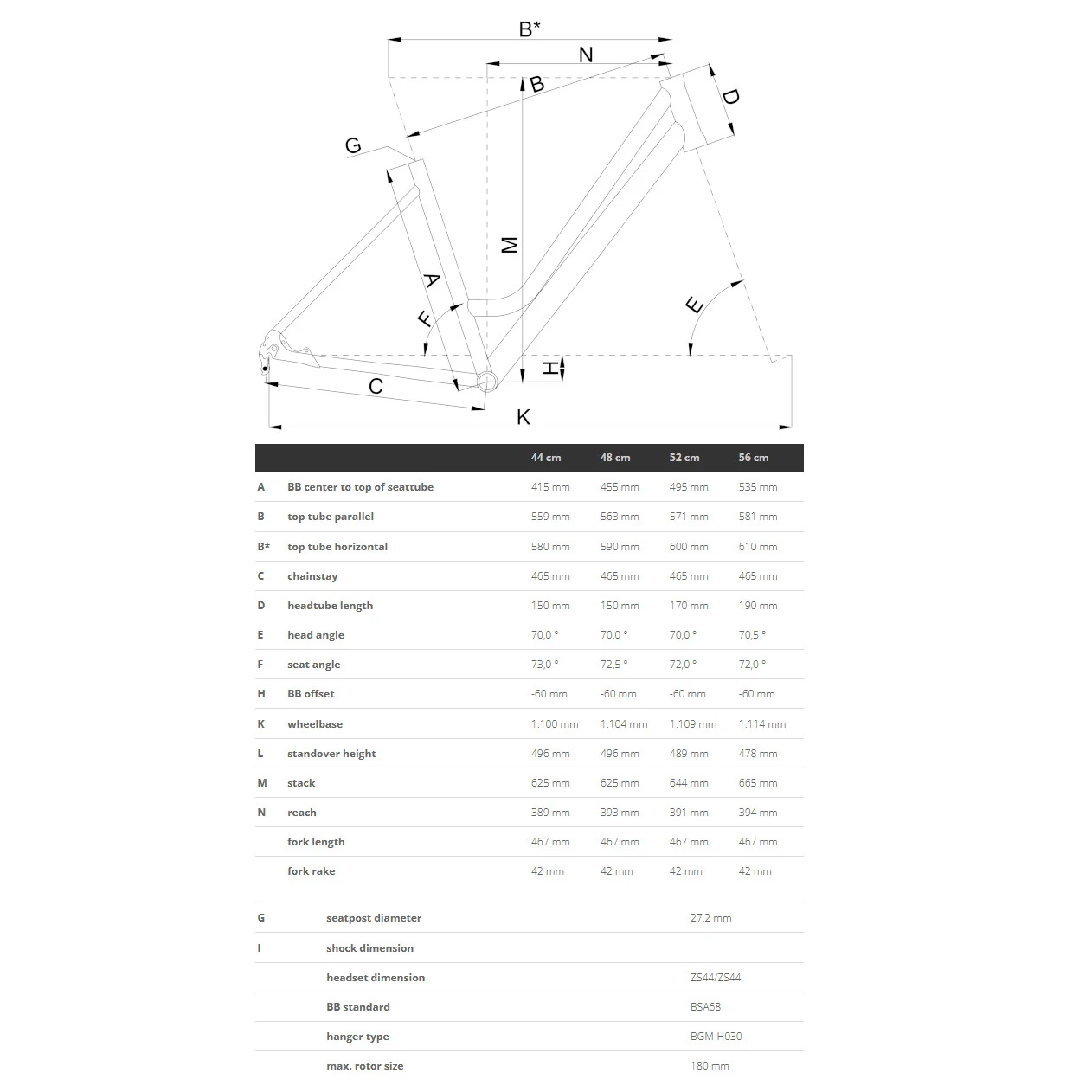 B*
N
B
D
G
M
A
F
E
H
C
K

| | | 44 cm | 48 cm | 52 cm | 56 cm |
|---|---|---|---|---|---|
| A | BB center to top of seattube | 415 mm | 455 mm | 495 mm | 535 mm |
| B | top tube parallel | 559 mm | 563 mm | 571 mm | 581 mm |
| B* | top tube horizontal | 580 mm | 590 mm | 600 mm | 610 mm |
| C | chainstay | 465 mm | 465 mm | 465 mm | 465 mm |
| D | headtube length | 150 mm | 150 mm | 170 mm | 190 mm |
| E | head angle | 70,0 ° | 70,0 ° | 70,0 ° | 70,5 ° |
| F | seat angle | 73,0 ° | 72,5 ° | 72,0 ° | 72,0 ° |
| H | BB offset | -60 mm | -60 mm | -60 mm | -60 mm |
| K | wheelbase | 1.100 mm | 1.104 mm | 1.109 mm | 1.114 mm |
| L | standover height | 496 mm | 496 mm | 489 mm | 478 mm |
| M | stack | 625 mm | 625 mm | 644 mm | 665 mm |
| N | reach | 389 mm | 393 mm | 391 mm | 394 mm |
| | fork length | 467 mm | 467 mm | 467 mm | 467 mm |
| | fork rake | 42 mm | 42 mm | 42 mm | 42 mm |

| | | |
|---|---|---|
| G | seatpost diameter | 27,2 mm |
| I | shock dimension | |
| | headset dimension | ZS44/ZS44 |
| | BB standard | BSA68 |
| | hanger type | BGM-H030 |
| | max. rotor size | 180 mm |