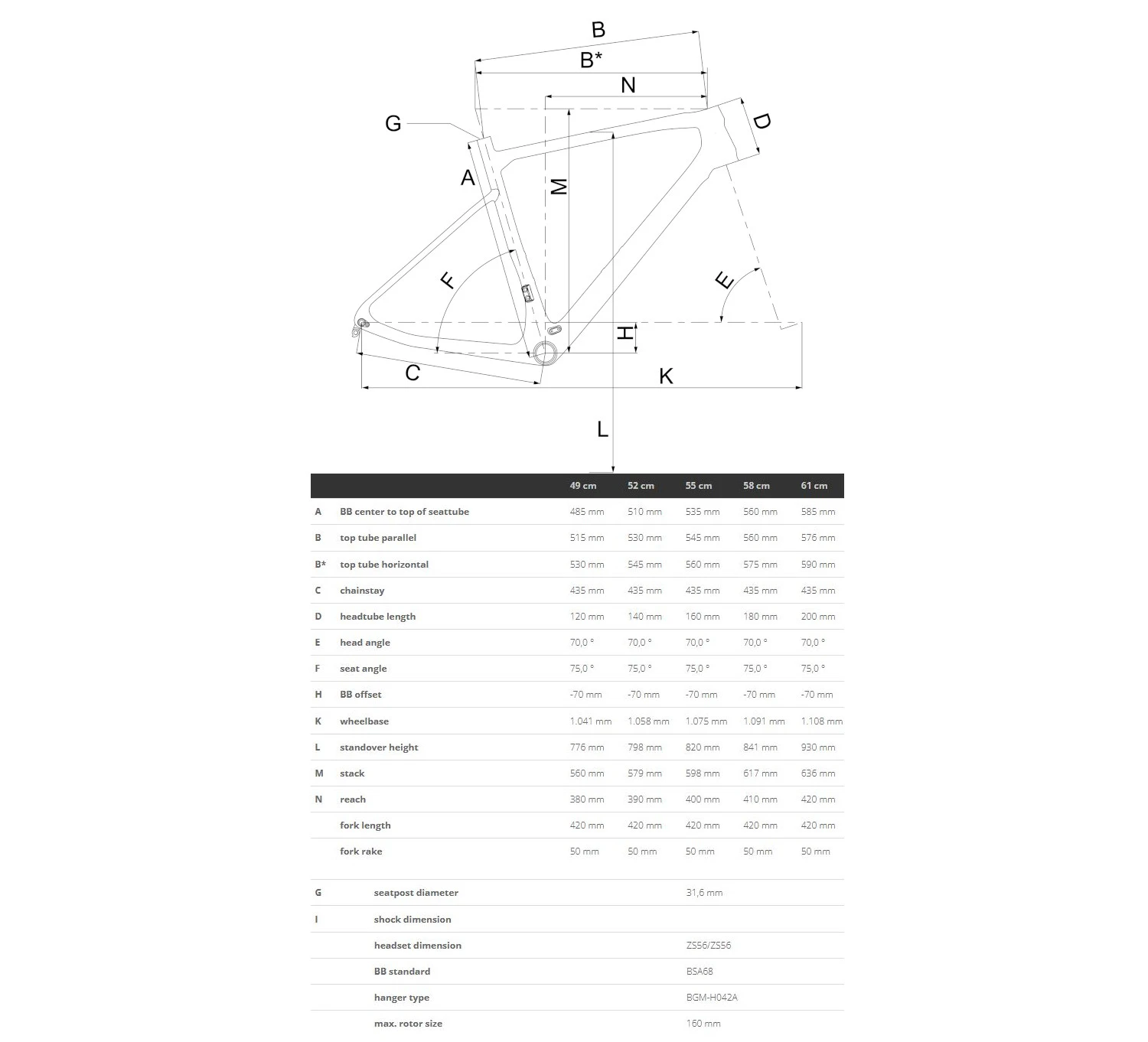 B
B*
N
G
D
A
M
F
E
H
C
K
L

| | | 49 cm | 52 cm | 55 cm | 58 cm | 61 cm |
|---|---|---|---|---|---|---|
| A | BB center to top of seattube | 485 mm | 510 mm | 535 mm | 560 mm | 585 mm |
| B | top tube parallel | 515 mm | 530 mm | 545 mm | 560 mm | 576 mm |
| B* | top tube horizontal | 530 mm | 545 mm | 560 mm | 575 mm | 590 mm |
| C | chainstay | 435 mm | 435 mm | 435 mm | 435 mm | 435 mm |
| D | headtube length | 120 mm | 140 mm | 160 mm | 180 mm | 200 mm |
| E | head angle | 70,0 ° | 70,0 ° | 70,0 ° | 70,0 ° | 70,0 ° |
| F | seat angle | 75,0 ° | 75,0 ° | 75,0 ° | 75,0 ° | 75,0 ° |
| H | BB offset | -70 mm | -70 mm | -70 mm | -70 mm | -70 mm |
| K | wheelbase | 1.041 mm | 1.058 mm | 1.075 mm | 1.091 mm | 1.108 mm |
| L | standover height | 776 mm | 798 mm | 820 mm | 841 mm | 930 mm |
| M | stack | 560 mm | 579 mm | 598 mm | 617 mm | 636 mm |
| N | reach | 380 mm | 390 mm | 400 mm | 410 mm | 420 mm |
| | fork length | 420 mm | 420 mm | 420 mm | 420 mm | 420 mm |
| | fork rake | 50 mm | 50 mm | 50 mm | 50 mm | 50 mm |

| | | |
|---|---|---|
| G | seatpost diameter | 31,6 mm |
| I | shock dimension | |
| | headset dimension | ZS56/ZS56 |
| | BB standard | BSA68 |
| | hanger type | BGM-H042A |
| | max. rotor size | 160 mm |