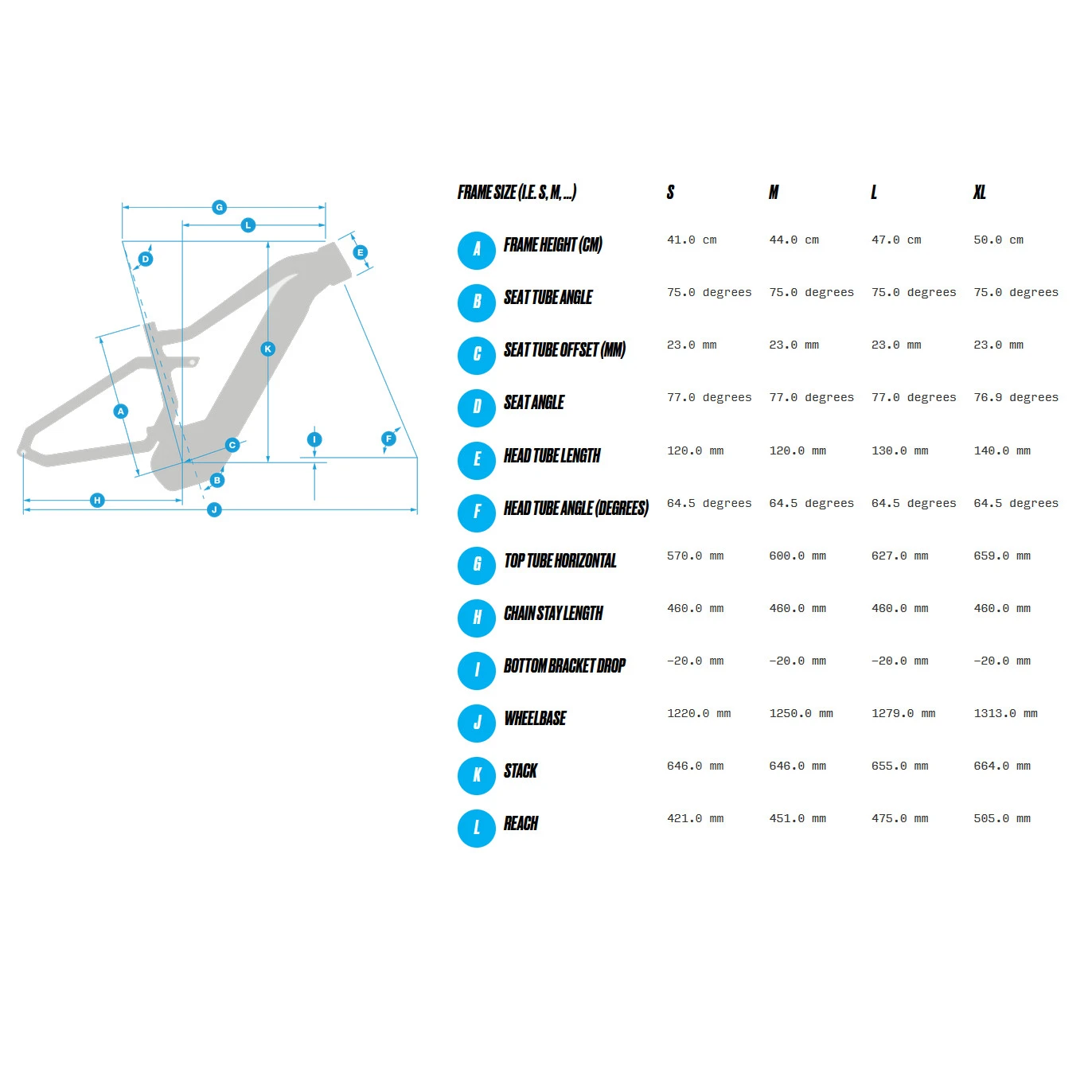 G L D E K A C I F B H J

| FRAME SIZE (I.E. S, M, ...) | S | M | L | XL |
|---|---|---|---|---|
| A FRAME HEIGHT (CM) | 41.0 cm | 44.0 cm | 47.0 cm | 50.0 cm |
| B SEAT TUBE ANGLE | 75.0 degrees | 75.0 degrees | 75.0 degrees | 75.0 degrees |
| C SEAT TUBE OFFSET (MM) | 23.0 mm | 23.0 mm | 23.0 mm | 23.0 mm |
| D SEAT ANGLE | 77.0 degrees | 77.0 degrees | 77.0 degrees | 76.9 degrees |
| E HEAD TUBE LENGTH | 120.0 mm | 120.0 mm | 130.0 mm | 140.0 mm |
| F HEAD TUBE ANGLE (DEGREES) | 64.5 degrees | 64.5 degrees | 64.5 degrees | 64.5 degrees |
| G TOP TUBE HORIZONTAL | 570.0 mm | 600.0 mm | 627.0 mm | 659.0 mm |
| H CHAIN STAY LENGTH | 460.0 mm | 460.0 mm | 460.0 mm | 460.0 mm |
| I BOTTOM BRACKET DROP | -20.0 mm | -20.0 mm | -20.0 mm | -20.0 mm |
| J WHEELBASE | 1220.0 mm | 1250.0 mm | 1279.0 mm | 1313.0 mm |
| K STACK | 646.0 mm | 646.0 mm | 655.0 mm | 664.0 mm |
| L REACH | 421.0 mm | 451.0 mm | 475.0 mm | 505.0 mm |